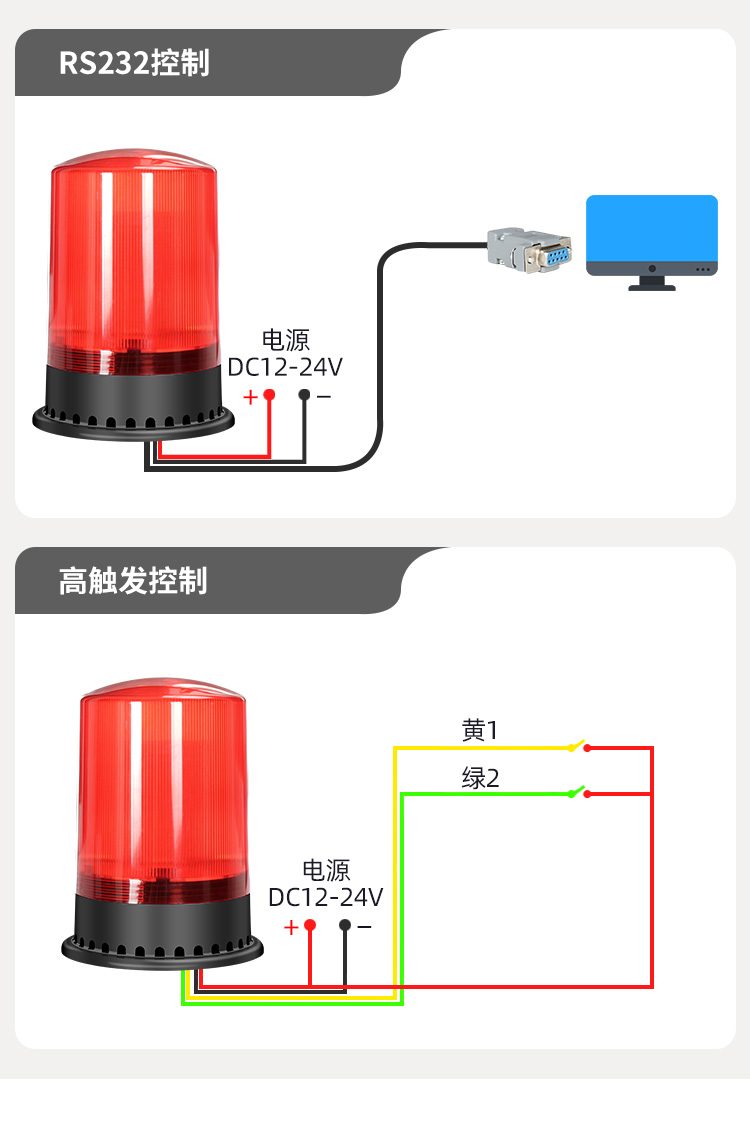 RS232控制

电源
DC12-24V
+ −

高触发控制

黄1
绿2

电源
DC12-24V
+ −